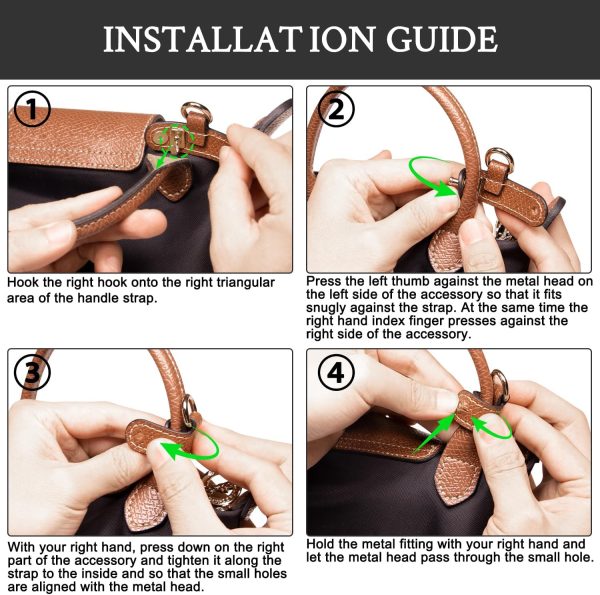 INSTALLAT ION GUIDE

1

Hook the right hook onto the right triangular area of the handle strap.

2

Press the left thumb against the metal head on the left side of the accessory so that it fits snugly against the strap. At the same time the right hand index finger presses against the right side of the accessory.

3

With your right hand, press down on the right part of the accessory and tighten it along the strap to the inside and so that the small holes are aligned with the metal head.

4

Hold the metal fitting with your right hand and let the metal head pass through the small hole.