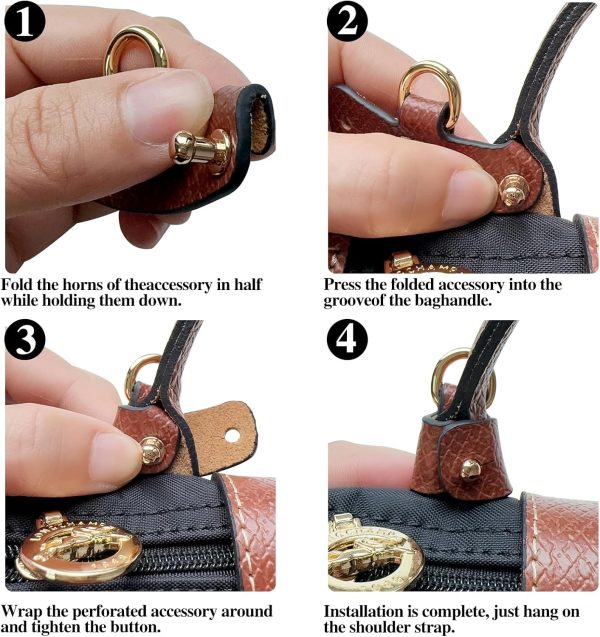 1

Fold the horns of theaccessory in half while holding them down.

2

Press the folded accessory into the grooveof the baghandle.

3

Wrap the perforated accessory around and tighten the button.

4

Installation is complete, just hang on the shoulder strap.