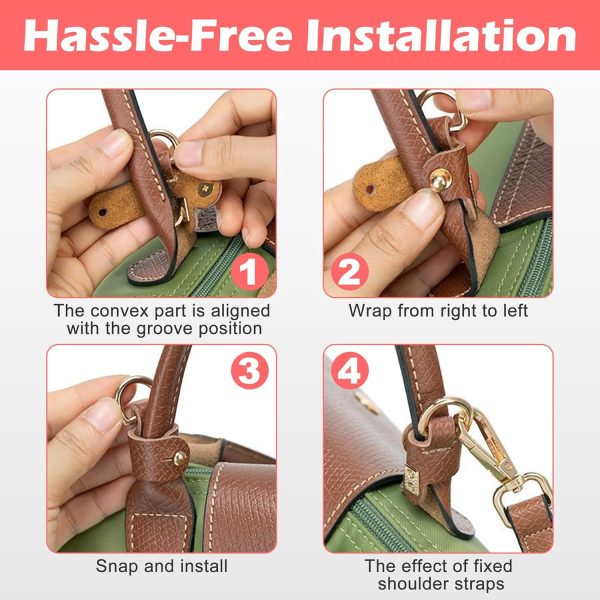 Hassle-Free Installation

1

The convex part is aligned with the groove position

2

Wrap from right to left

3

Snap and install

4

The effect of fixed shoulder straps